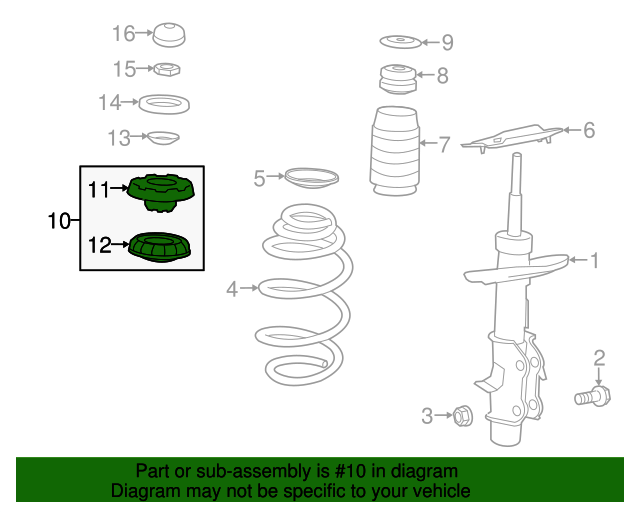 16
15
14
13
11
10
12
9
8
7
6
5
4
1
2
3

Part or sub-assembly is #10 in diagram
Diagram may not be specific to your vehicle