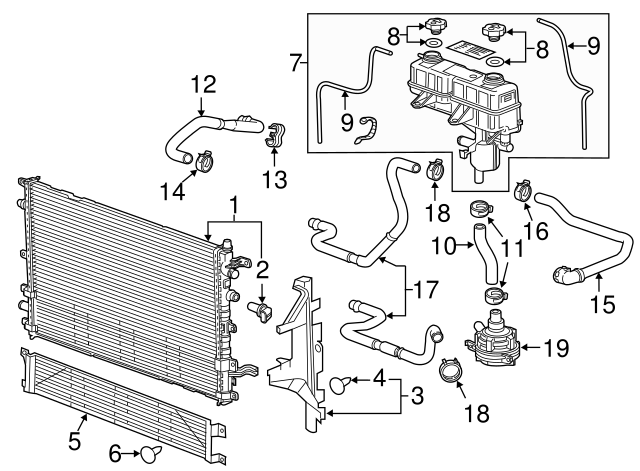 7
8
8
9
9
12
13
14
1
2
18
16
10
11
17
15
19
4
3
18
5
6