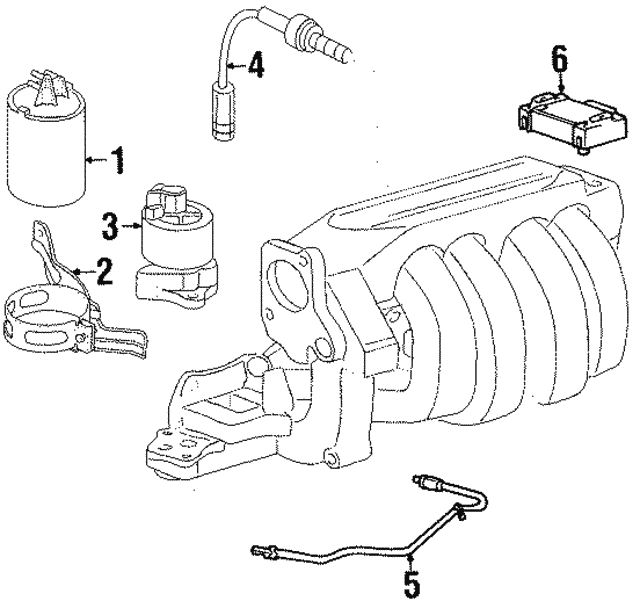 4
6
1
3
2
5