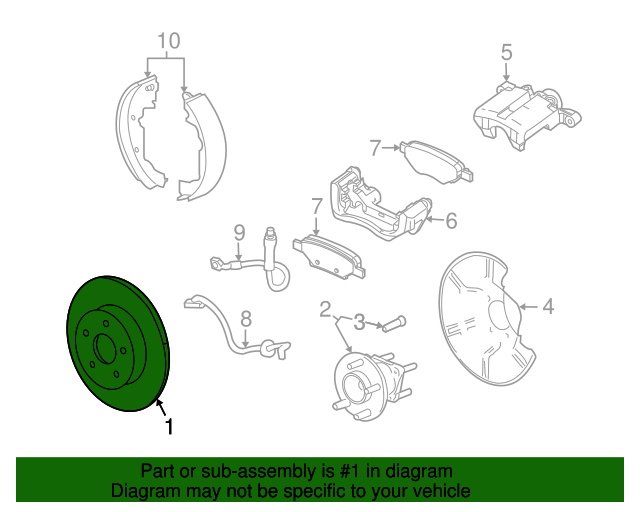 10
5
7
7
6
9
4
2
3
8
1

Part or sub-assembly is #1 in diagram
Diagram may not be specific to your vehicle