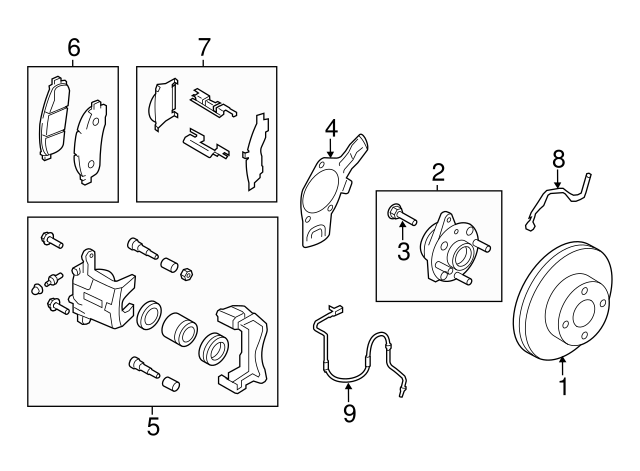 6
7
4
2
8
3
5
9
1