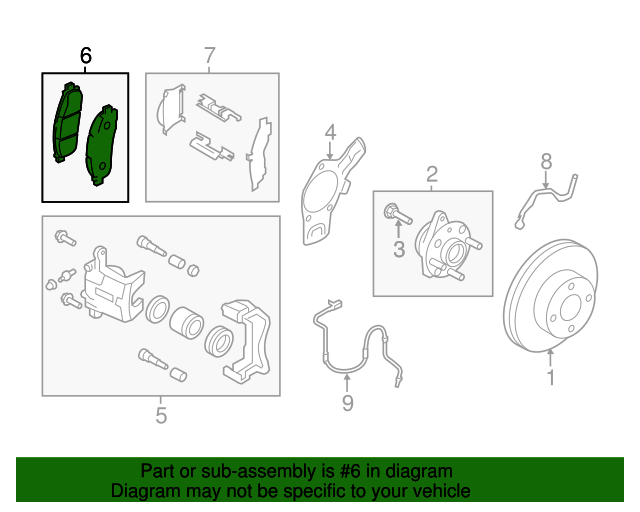 6
7
4
2
8
3
5
9
1

Part or sub-assembly is #6 in diagram
Diagram may not be specific to your vehicle