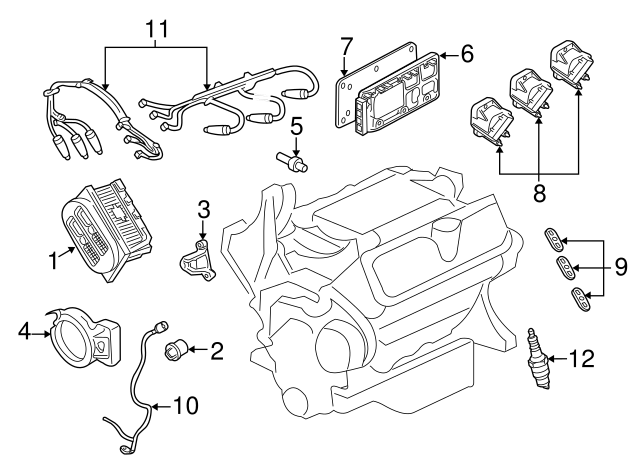 11
7
6
5
8
3
1
9
4
2
12
10