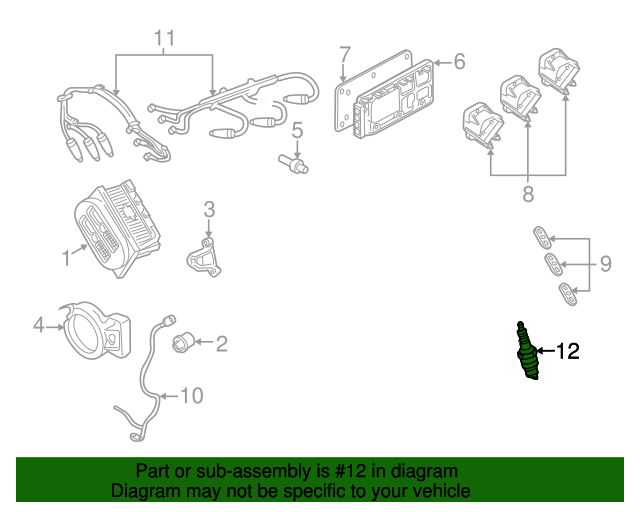 11
7
6
5
8
3
1
9
4
2
12
10

Part or sub-assembly is #12 in diagram
Diagram may not be specific to your vehicle