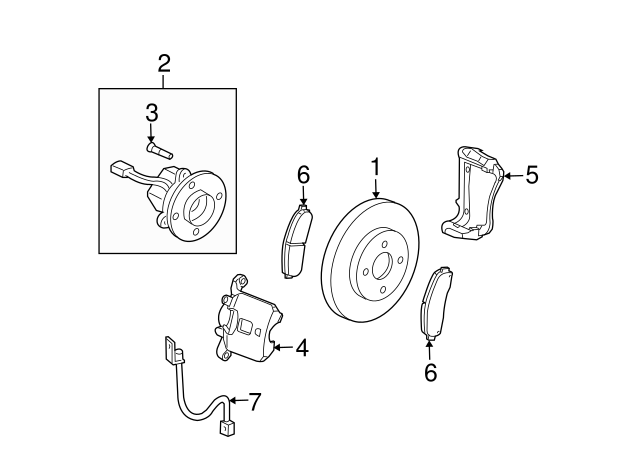 2
3
6
1
5
4
6
7