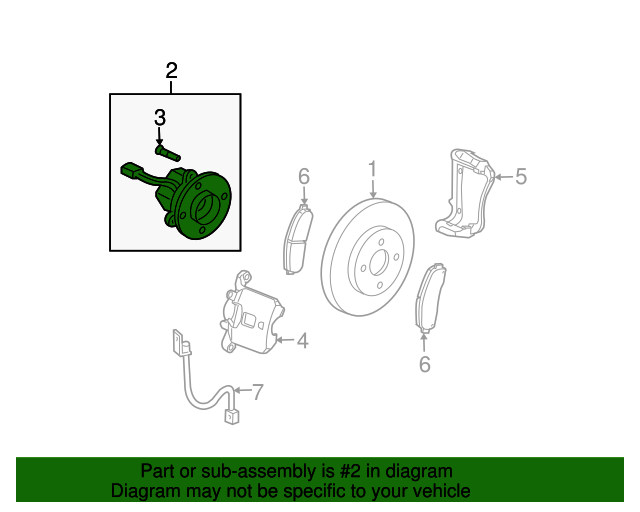 2
3
6
1
5
4
6
7

Part or sub-assembly is #2 in diagram
Diagram may not be specific to your vehicle