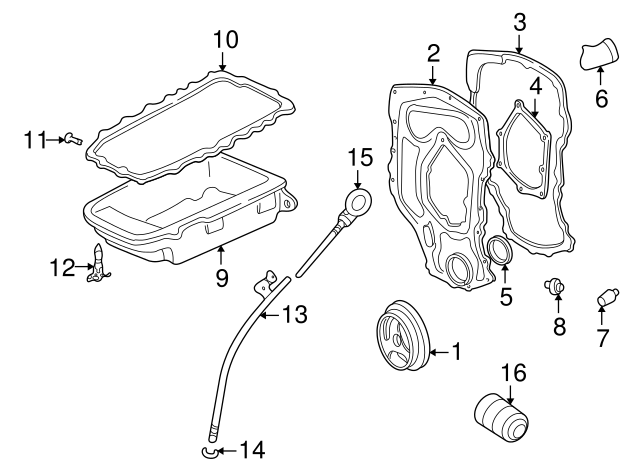 10
3
2
4
6
11
15
12
9
5
8
7
13
1
16
14