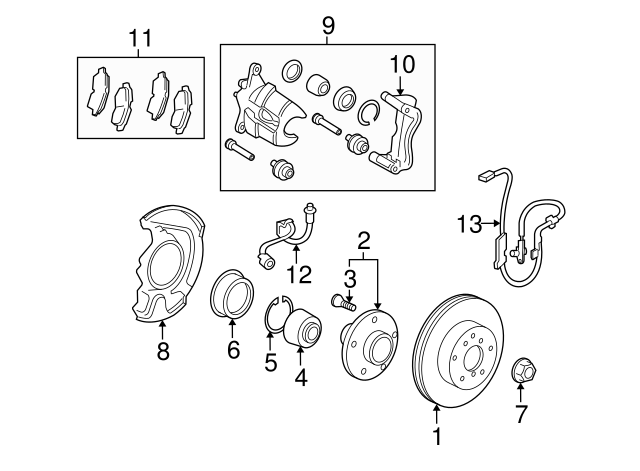 11
9
10
13
12
2
3
8
6
5
4
7
1