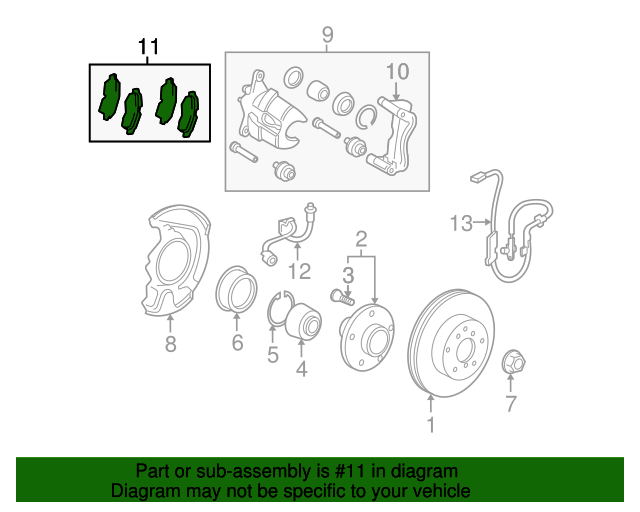 11
9
10
13
12
2
3
8
6
5
4
7
1

Part or sub-assembly is #11 in diagram
Diagram may not be specific to your vehicle