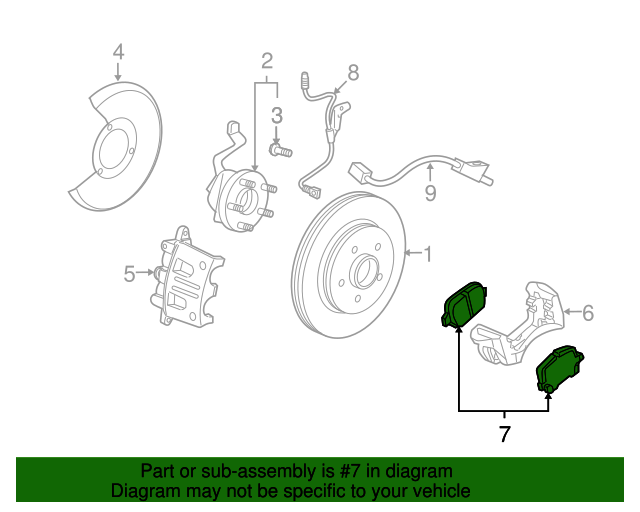 4
2
8
3
9
1
5
6
7

Part or sub-assembly is #7 in diagram
Diagram may not be specific to your vehicle