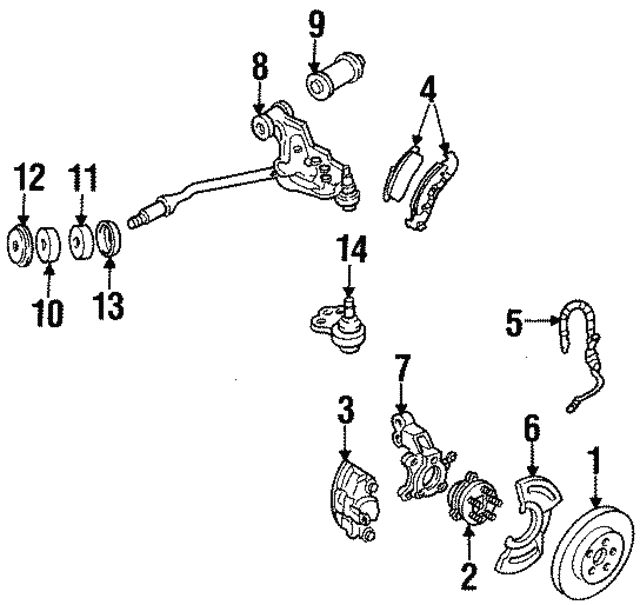 9
8
4
12
11
10
13
14
5
7
3
6
1
2