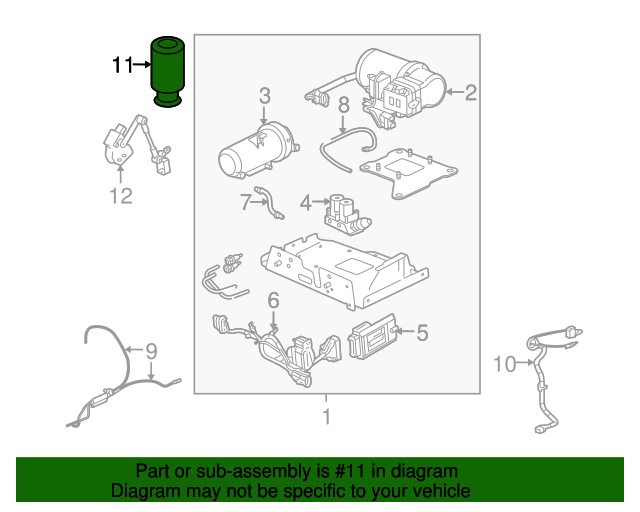 11
2
3
8
12
7
4
6
5
9
10
1

Part or sub-assembly is #11 in diagram
Diagram may not be specific to your vehicle