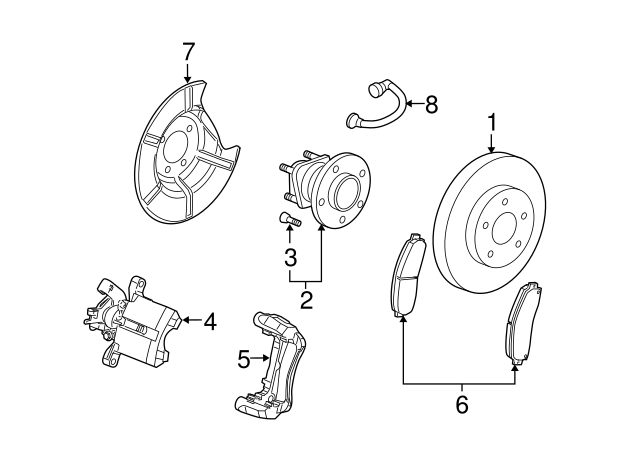 7
8
1
3
2
4
5
6