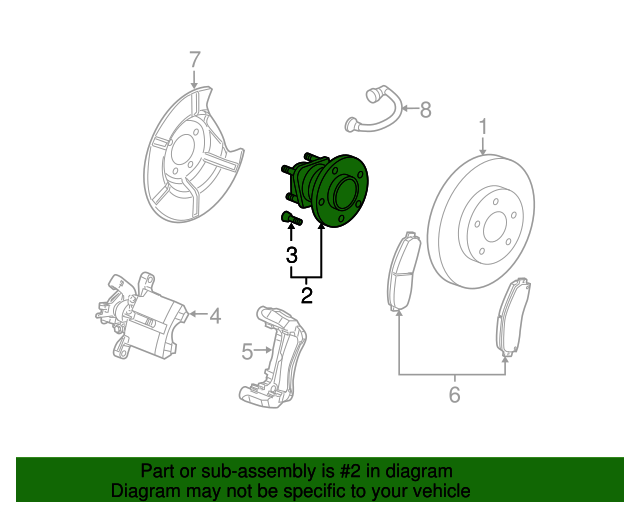 7

8

1

3

2

4

5

6

Part or sub-assembly is #2 in diagram
Diagram may not be specific to your vehicle