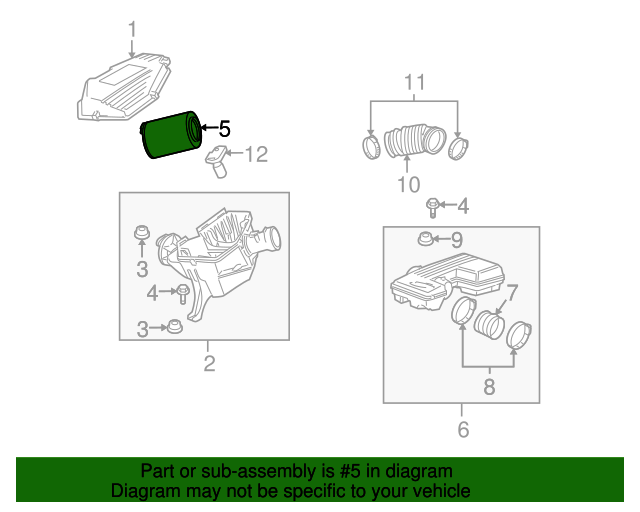 1
5
12
11
10
4
3
4
3
2
9
7
8
6

Part or sub-assembly is #5 in diagram
Diagram may not be specific to your vehicle