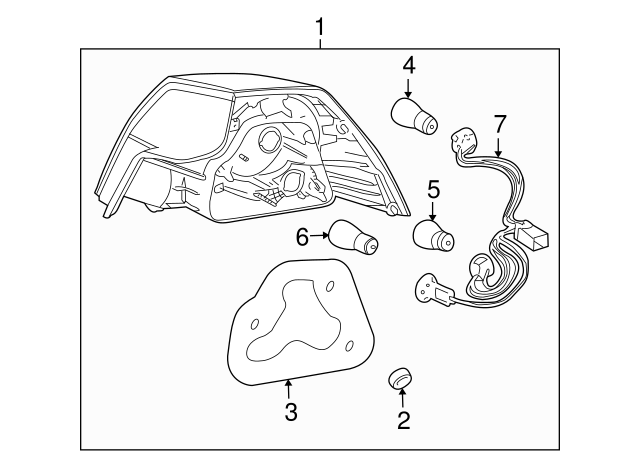 1
4
7
5
6
3
2