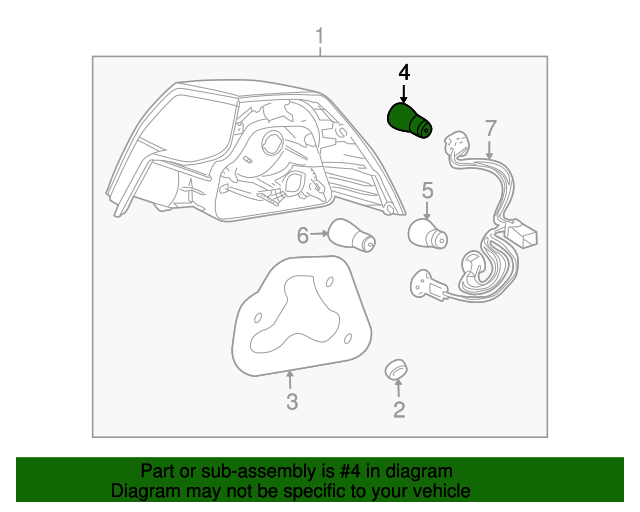 1
4
7
5
6
3
2

Part or sub-assembly is #4 in diagram
Diagram may not be specific to your vehicle