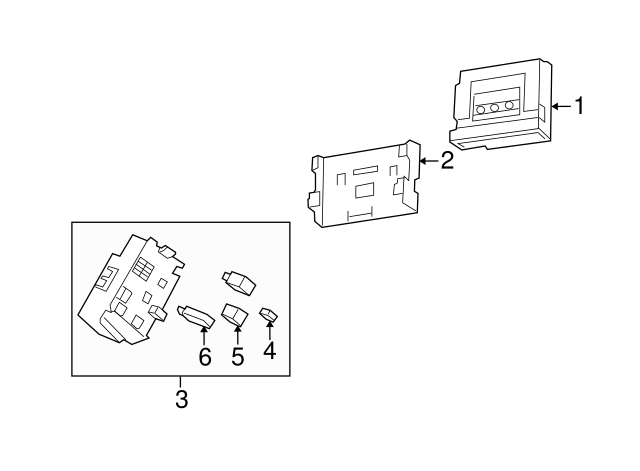 1
2
6
5
4
3