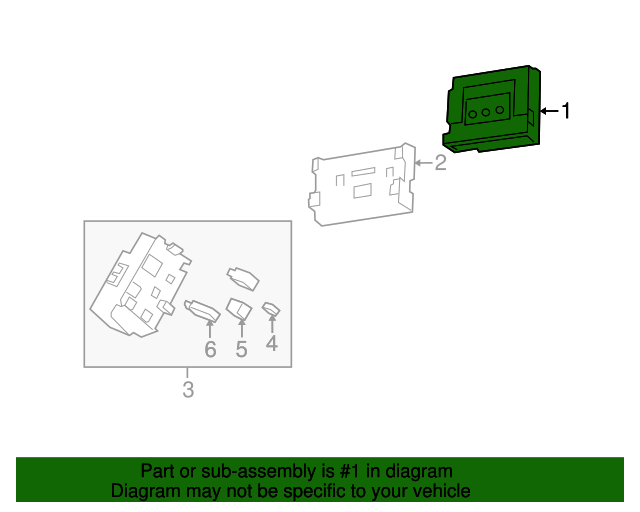 1
2
6
5
4
3

Part or sub-assembly is #1 in diagram
Diagram may not be specific to your vehicle