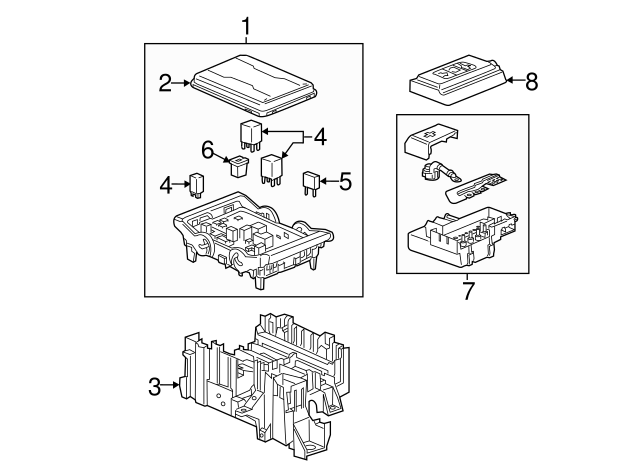 1
2
4
6
4
5
8
7
3