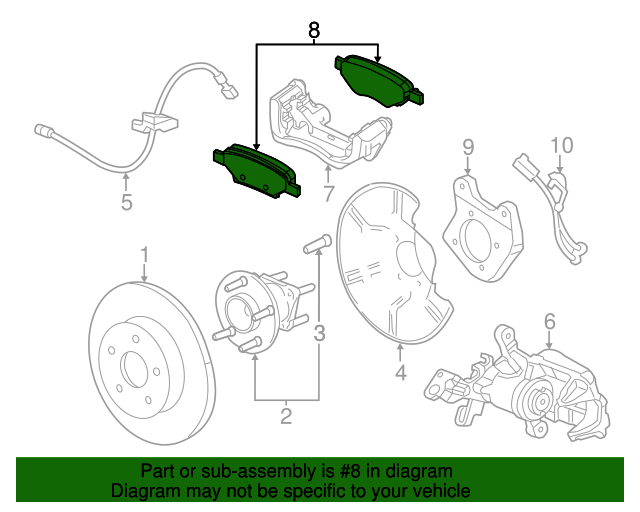 8

5

7

9

10

1

3

4

6

2

Part or sub-assembly is #8 in diagram
Diagram may not be specific to your vehicle