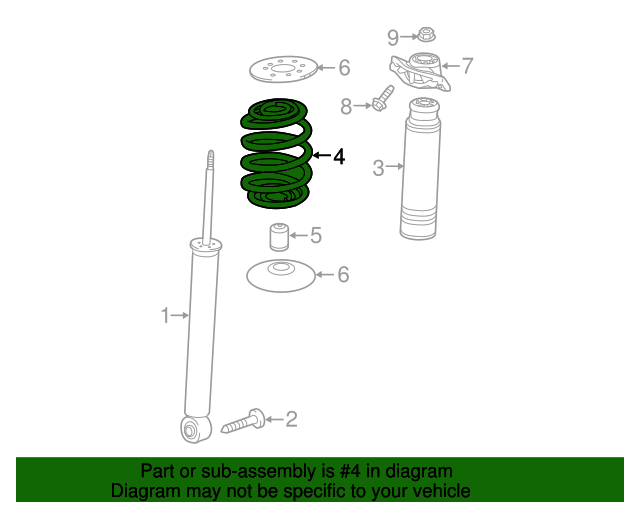 9
6
7
8
4
3
5
6
1
2

Part or sub-assembly is #4 in diagram
Diagram may not be specific to your vehicle