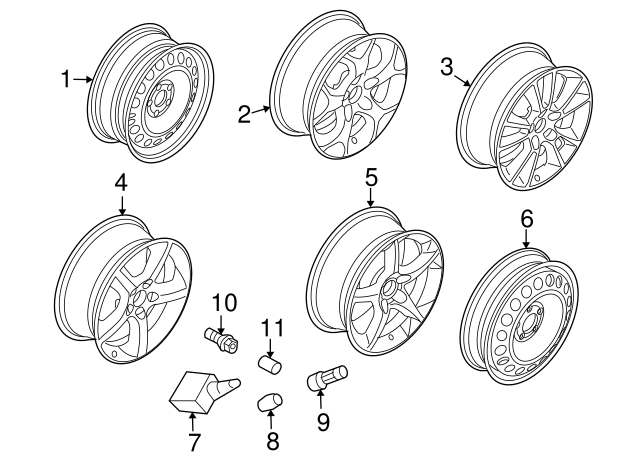 1
2
3
4
5
6
10
11
7
8
9