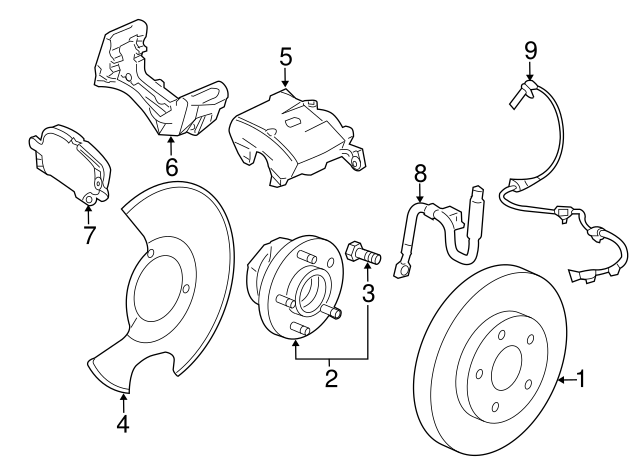 9
5
6
7
8
3
2
1
4