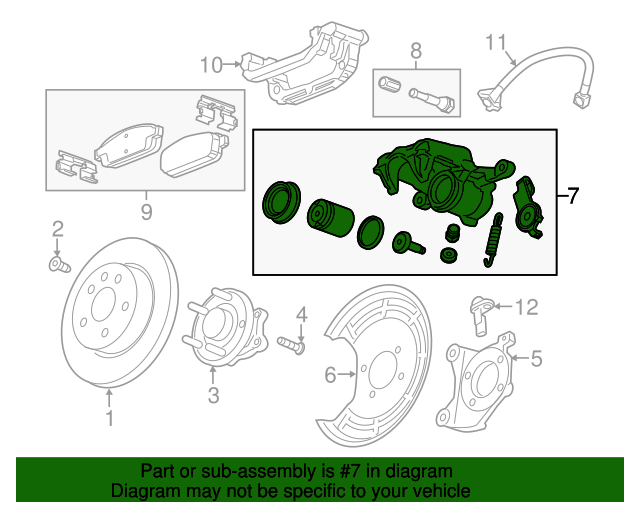 10
8
11
9
7
2
4
12
5
6
3
1

Part or sub-assembly is #7 in diagram
Diagram may not be specific to your vehicle