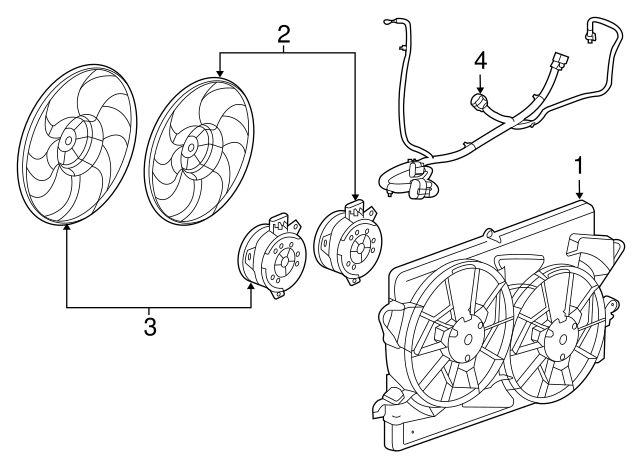 2
4
1
3