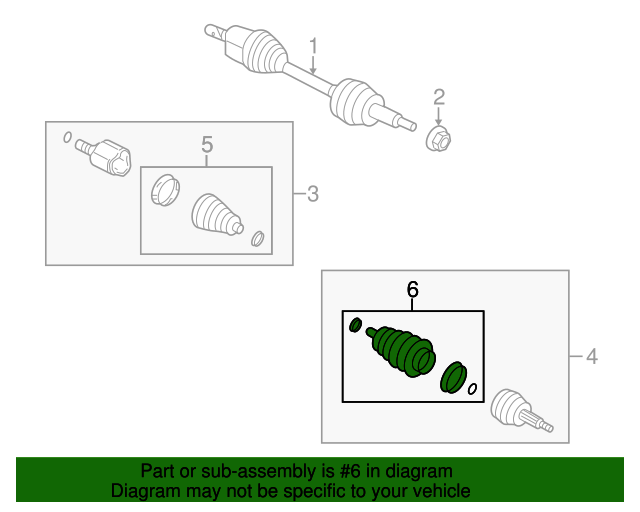 1
2
5
3
6
4

Part or sub-assembly is #6 in diagram
Diagram may not be specific to your vehicle