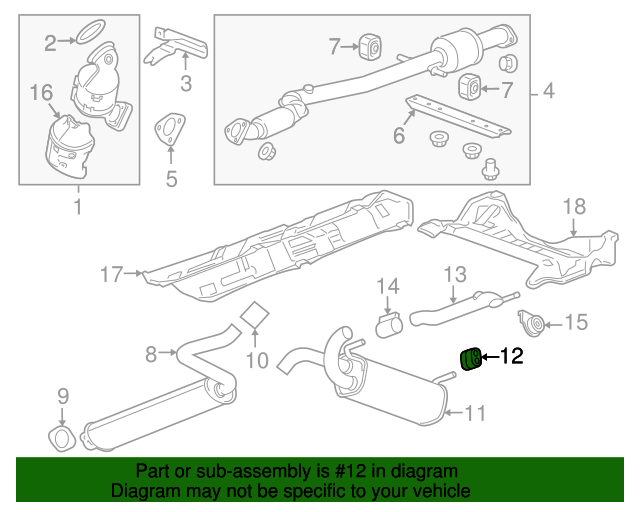 2
16
1
3
5
7
7
4
6
18
17
14
13
15
8
10
12
9
11

Part or sub-assembly is #12 in diagram
Diagram may not be specific to your vehicle