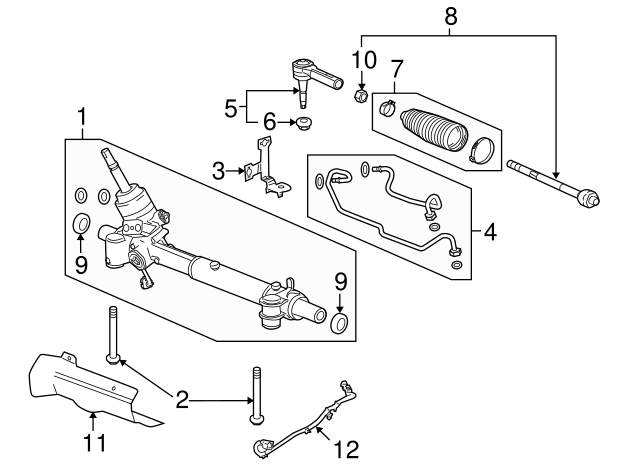 8
10
7
5
6
1
3
4
9
9
2
11
12