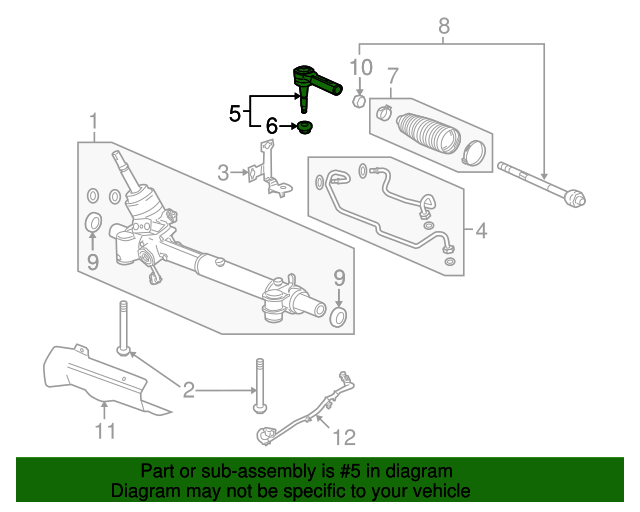 8
10
7
5
6
1
3
4
9
9
2
11
12

Part or sub-assembly is #5 in diagram
Diagram may not be specific to your vehicle