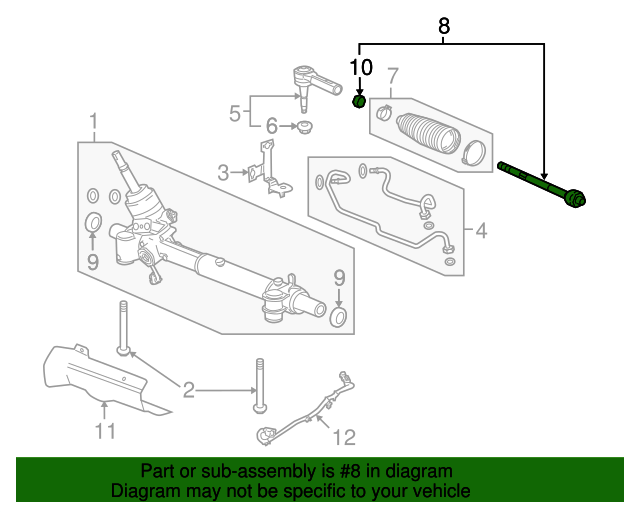 8
10
7
5
6
1
3
4
9
9
2
11
12

Part or sub-assembly is #8 in diagram
Diagram may not be specific to your vehicle