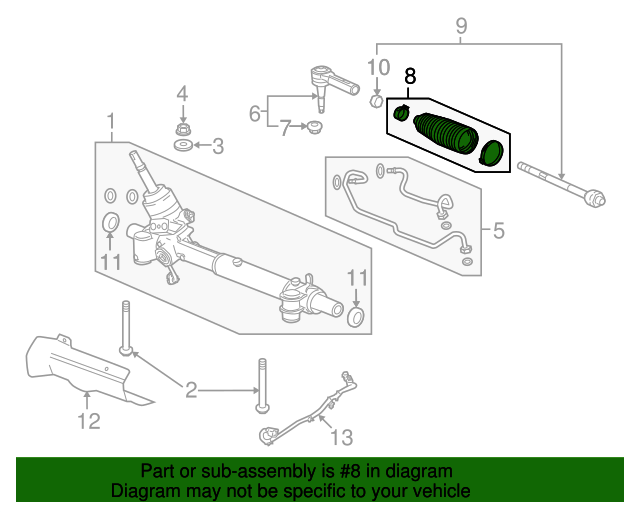 9
10
8
4
6
7
3
1
5
11
11
2
12
13

Part or sub-assembly is #8 in diagram
Diagram may not be specific to your vehicle