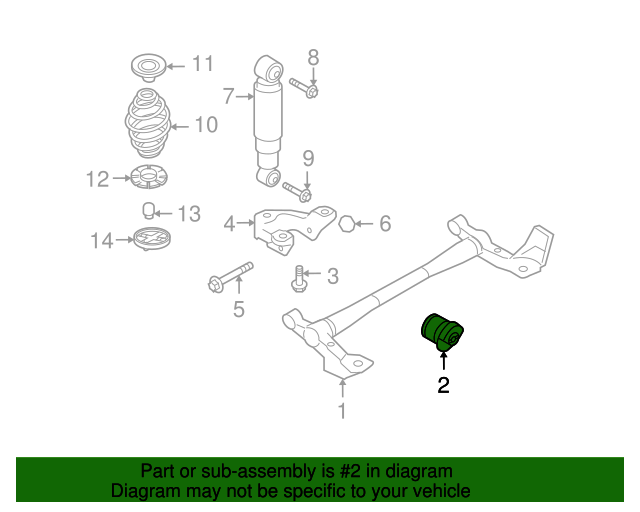 11
8
7
10
9
12
13
4
6
14
3
5
2
1

Part or sub-assembly is #2 in diagram
Diagram may not be specific to your vehicle