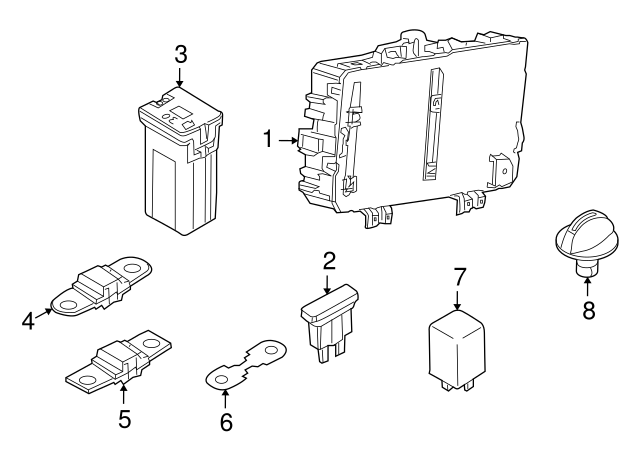 3
1
2
7
8
4
5
6