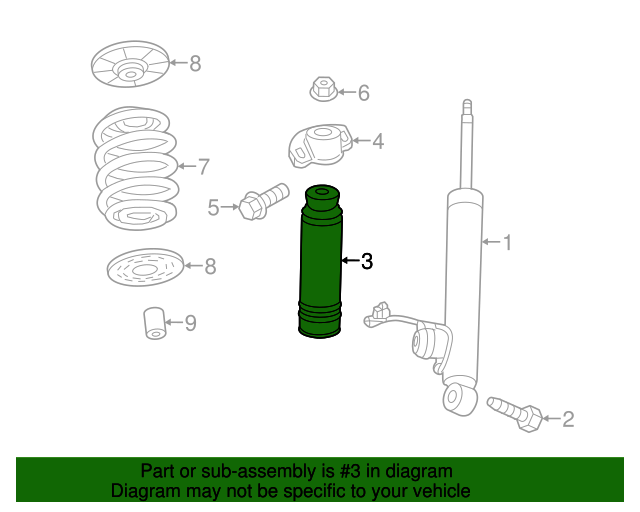 8
6
4
7
5
3
1
8
9
2

Part or sub-assembly is #3 in diagram
Diagram may not be specific to your vehicle