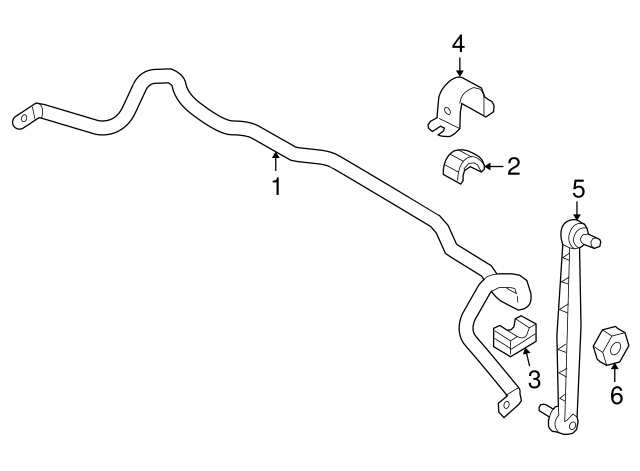 4
2
1
5
3
6