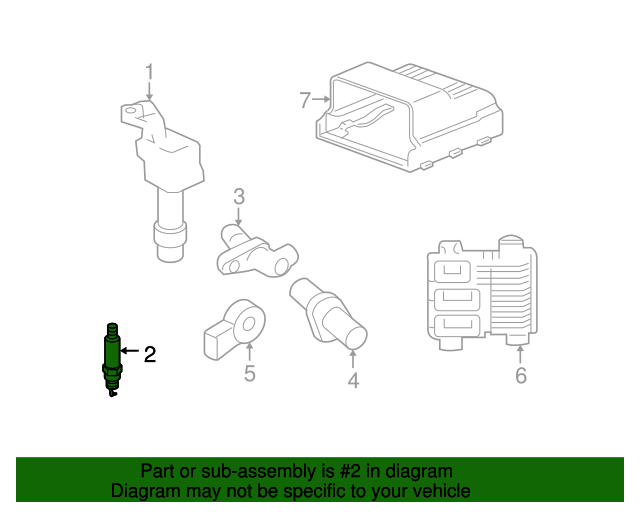 1
7
3
2
5
4
6

Part or sub-assembly is #2 in diagram
Diagram may not be specific to your vehicle