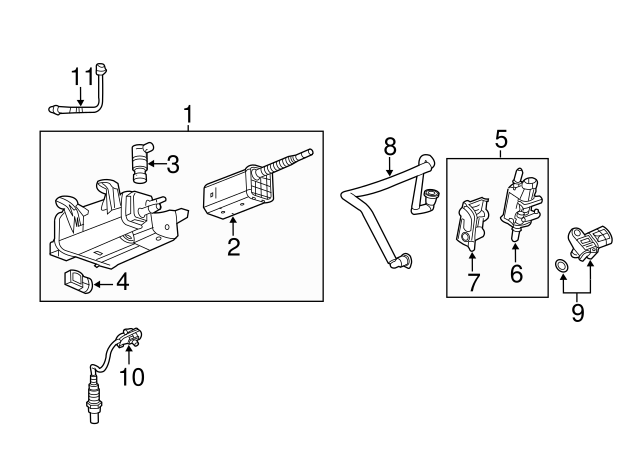 11
1
3
2
4
8
5
7
6
9
10