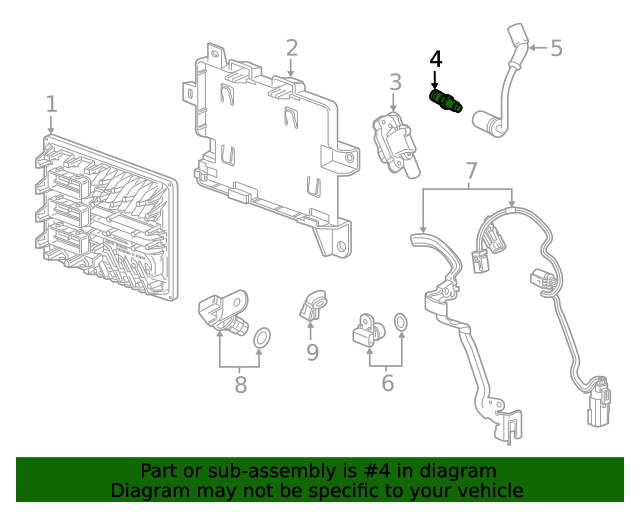 1
2
3
4
5
7
8
9
6

Part or sub-assembly is #4 in diagram
Diagram may not be specific to your vehicle