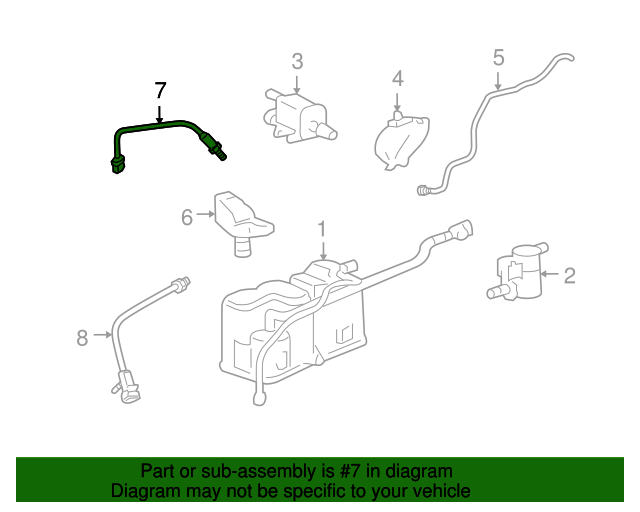 7

3

4

5

6

1

2

8

Part or sub-assembly is #7 in diagram
Diagram may not be specific to your vehicle