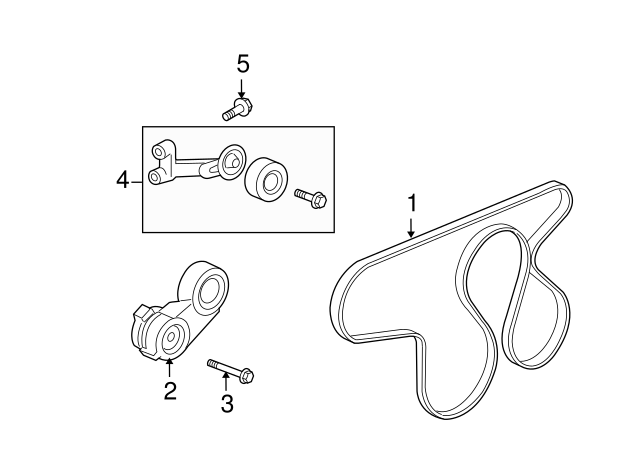 5
4
1
2
3