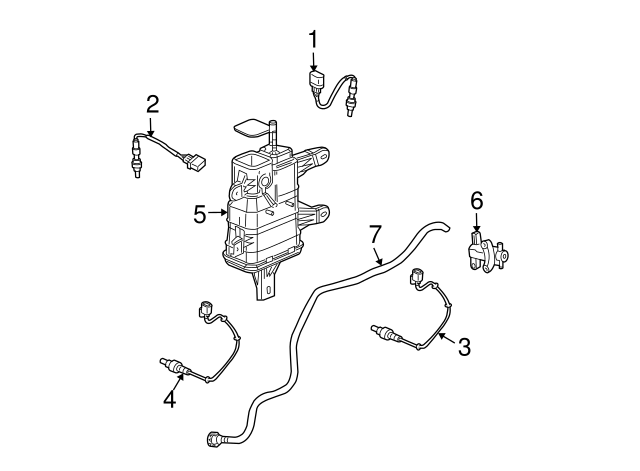 1
2
5
6
7
3
4