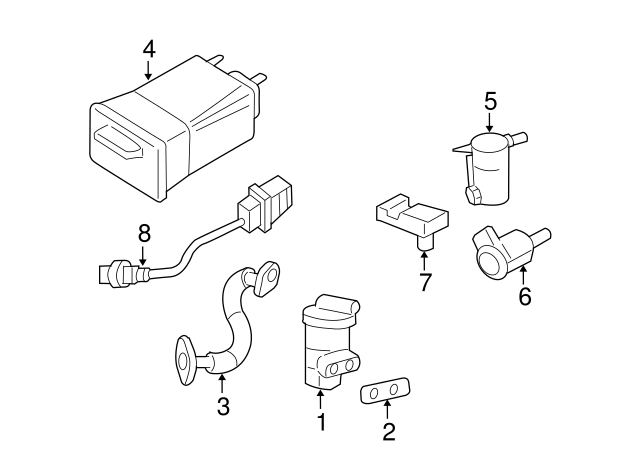 4
5
8
7
6
3
1
2