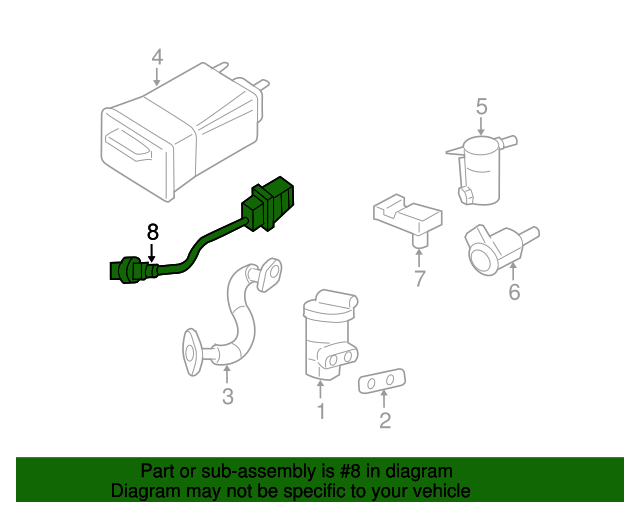 4
5
8
7
6
3
1
2
Part or sub-assembly is #8 in diagram
Diagram may not be specific to your vehicle