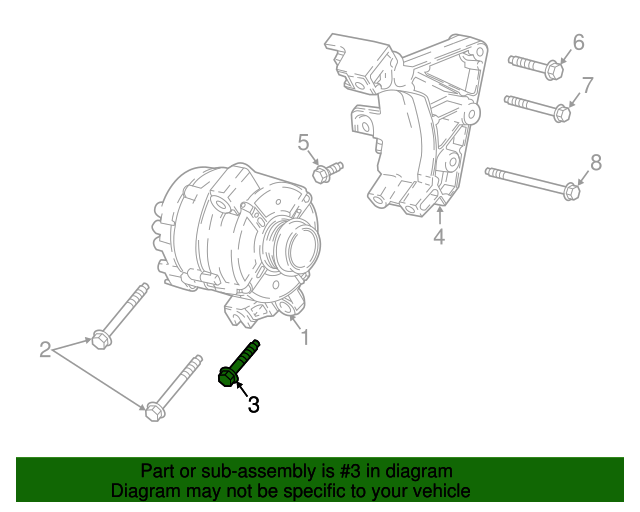 6
7
5
8
4
1
2
3

Part or sub-assembly is #3 in diagram
Diagram may not be specific to your vehicle