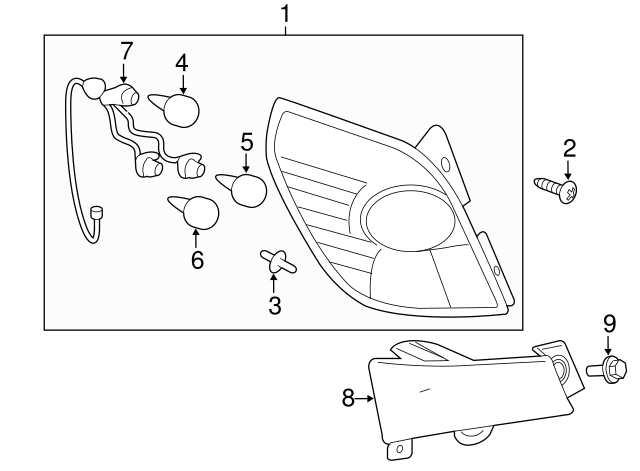 1
7
4
5
2
6
3
9
8